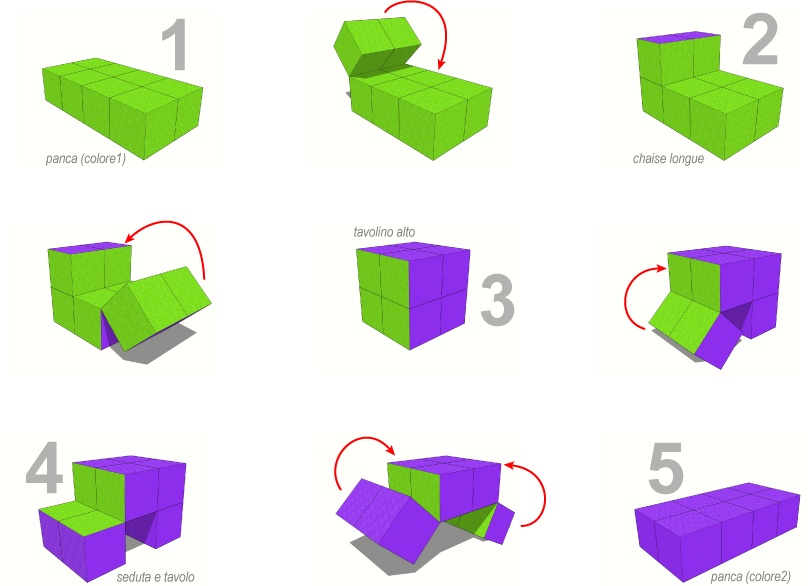 1

panca (colore1)

2

chaise longue

tavolino alto

3

4

seduta e tavolo

5

panca (colore2)