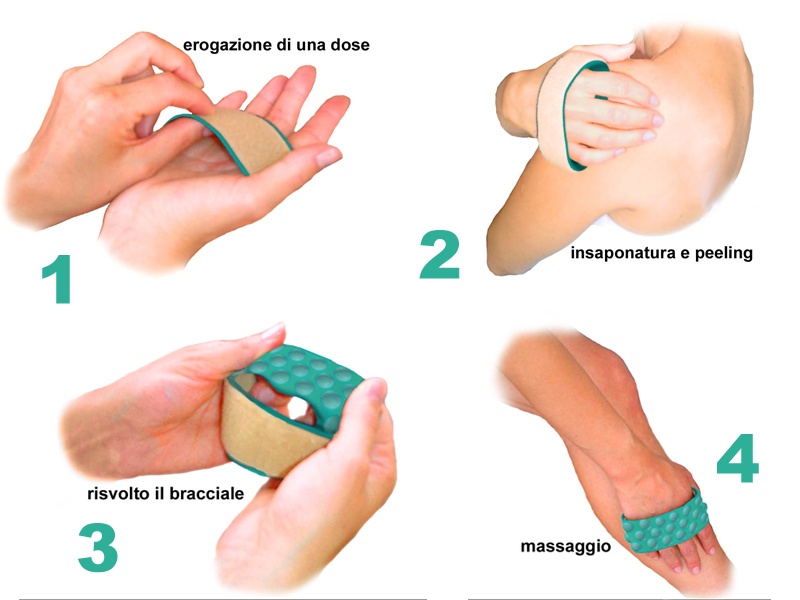 erogazione di una dose

1

2

insaponatura e peeling

risvolto il bracciale

3

4

massaggio